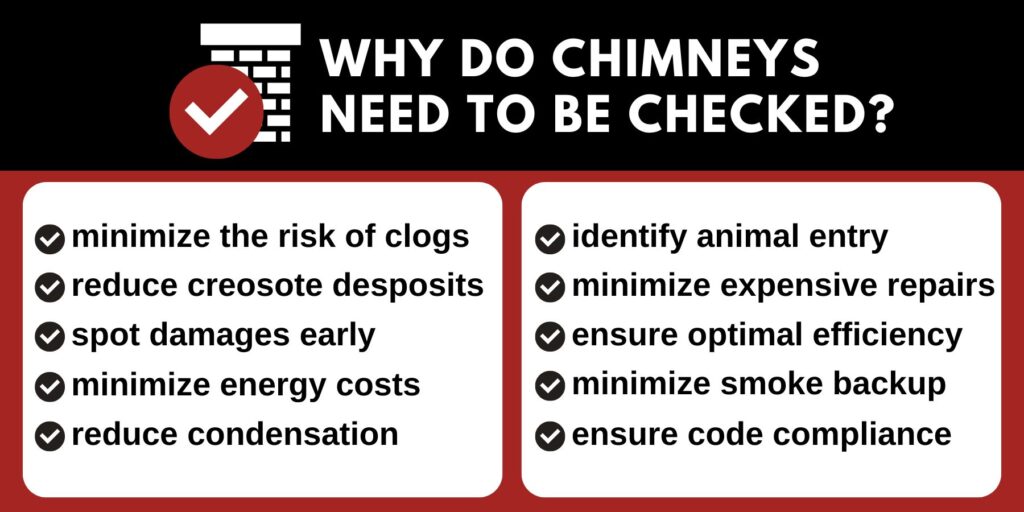 WHY DO CHIMNEYS NEED TO BE CHECKED?

minimize the risk of clogs
reduce creosote desposits
spot damages early
minimize energy costs
reduce condensation

identify animal entry
minimize expensive repairs
ensure optimal efficiency
minimize smoke backup
ensure code compliance