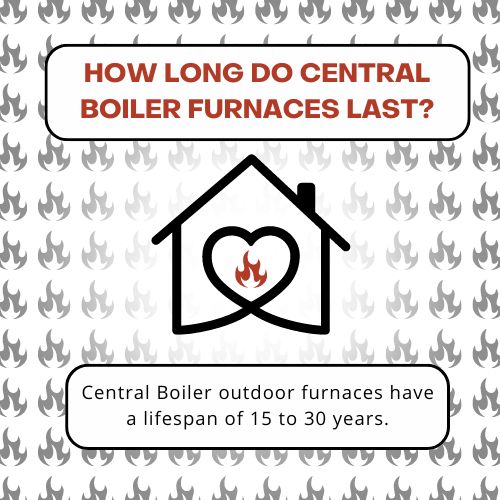 HOW LONG DO CENTRAL BOILER FURNACES LAST?

Central Boiler outdoor furnaces have a lifespan of 15 to 30 years.